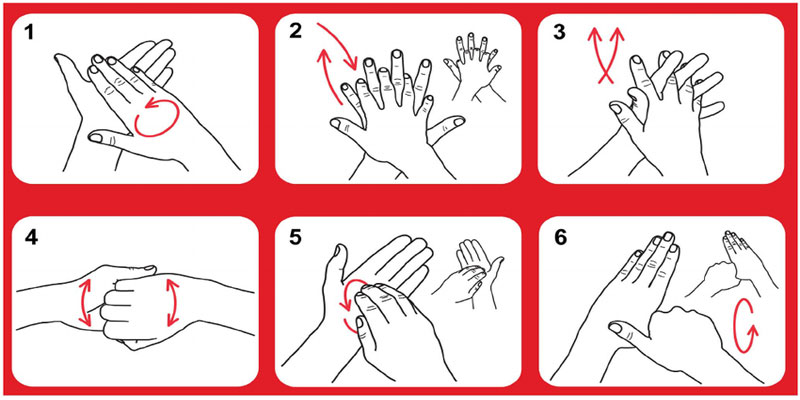 1

2

3

4

5

6